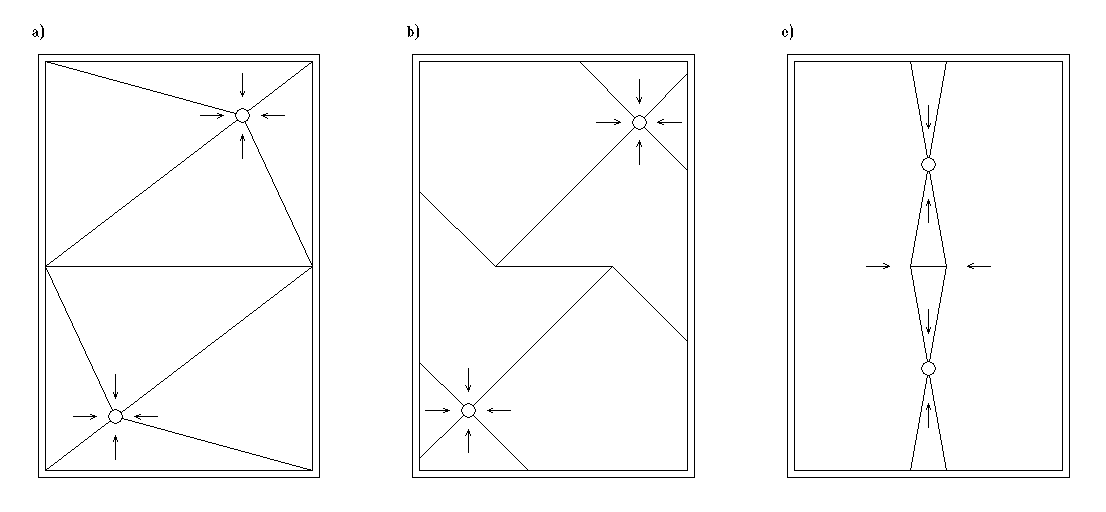 a)

b)

c)